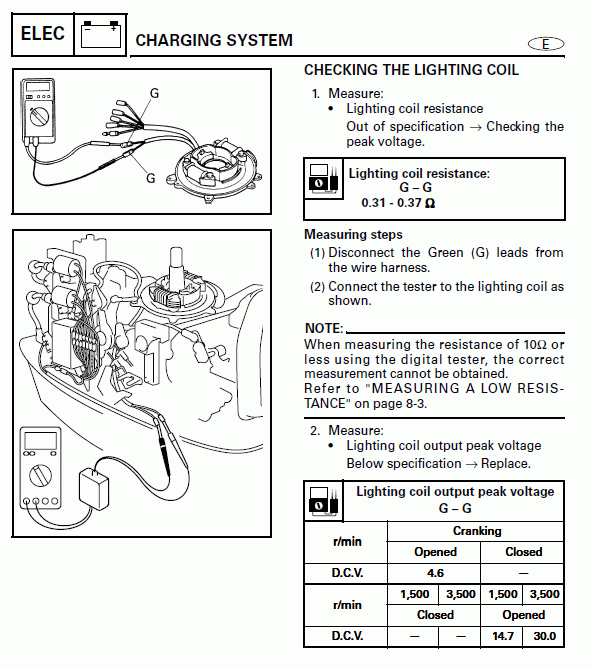 ELEC

CHARGING SYSTEM

E

G

G

CHECKING THE LIGHTING COIL

1. Measure:
• Lighting coil resistance
Out of specification → Checking the peak voltage.

Lighting coil resistance:
G – G
0.31 - 0.37 Ω

Measuring steps
(1) Disconnect the Green (G) leads from the wire harness.
(2) Connect the tester to the lighting coil as shown.

NOTE:
When measuring the resistance of 10Ω or less using the digital tester, the correct measurement cannot be obtained.
Refer to "MEASURING A LOW RESISTANCE" on page 8-3.

2. Measure:
• Lighting coil output peak voltage
Below specification → Replace.

Lighting coil output peak voltage
G – G

| r/min | Cranking | | | |
|---|---|---|---|---|
| | Opened | | Closed | |
| D.C.V. | 4.6 | | — | |
| r/min | 1,500 | 3,500 | 1,500 | 3,500 |
| | Closed | | Opened | |
| D.C.V. | — | — | 14.7 | 30.0 |