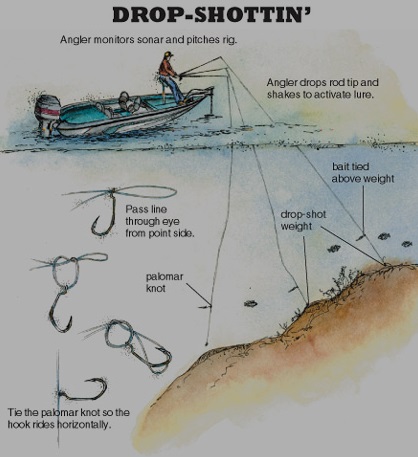 DROP-SHOTTIN'

Angler monitors sonar and pitches rig.

Angler drops rod tip and shakes to activate lure.

bait tied above weight

Pass line through eye from point side.

drop-shot weight

palomar knot

Tie the palomar knot so the hook rides horizontally.